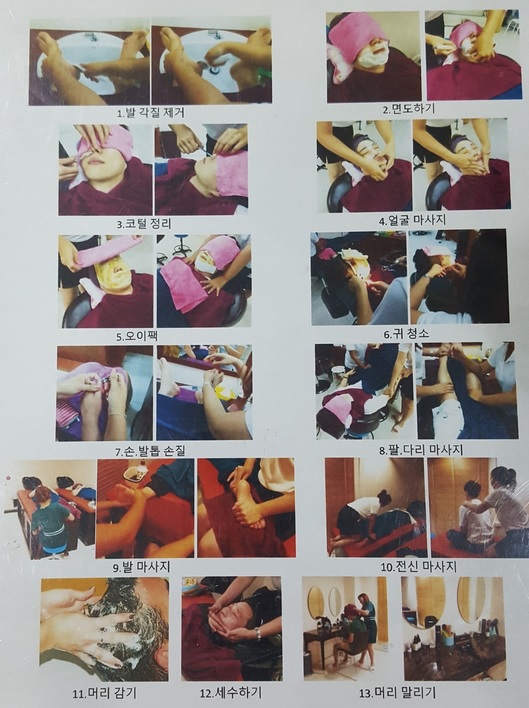 1.발 각질 제거

2.면도하기

3.코털 정리

4.얼굴 마사지

5.오이팩

6.귀 청소

7.손.발톱 손질

8.팔.다리 마사지

9.발 마사지

10.전신 마사지

11.머리 감기

12.세수하기

13.머리 말리기